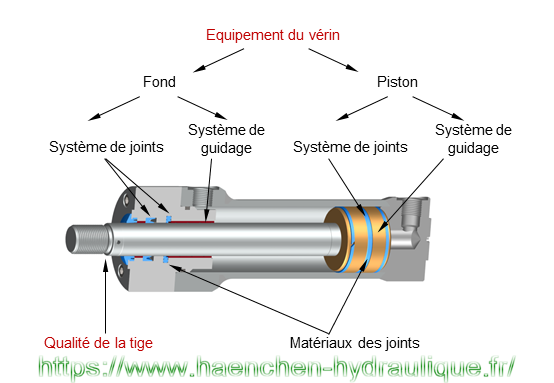 Equipement du vérin

Fond

Piston

Système de joints

Système de guidage

Système de joints

Système de guidage

Qualité de la tige

Matériaux des joints

https://www.haenchen-hydraulique.fr/